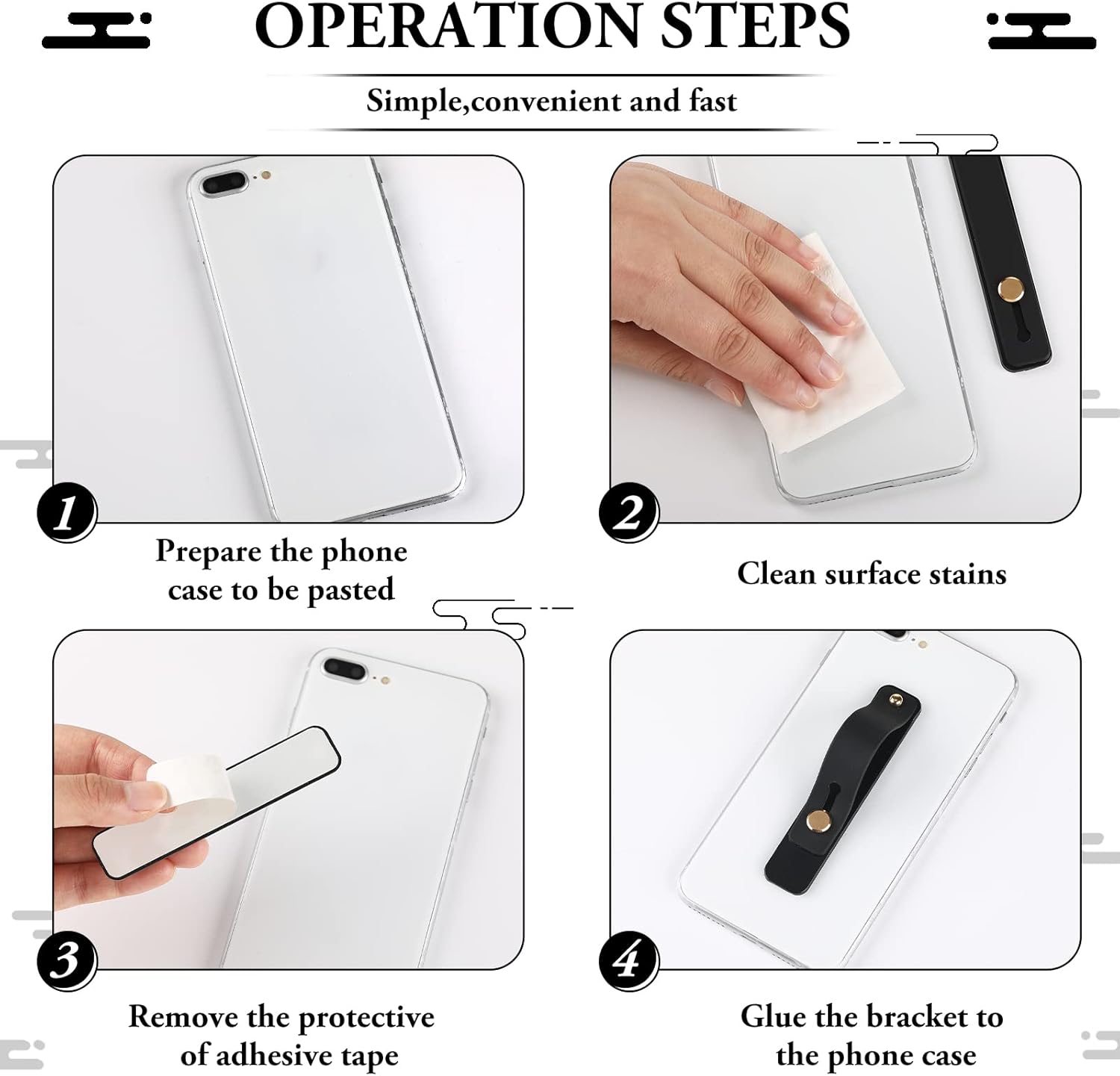 OPERATION STEPS

Simple,convenient and fast

1

Prepare the phone case to be pasted

2

Clean surface stains

3

Remove the protective of adhesive tape

4

Glue the bracket to the phone case