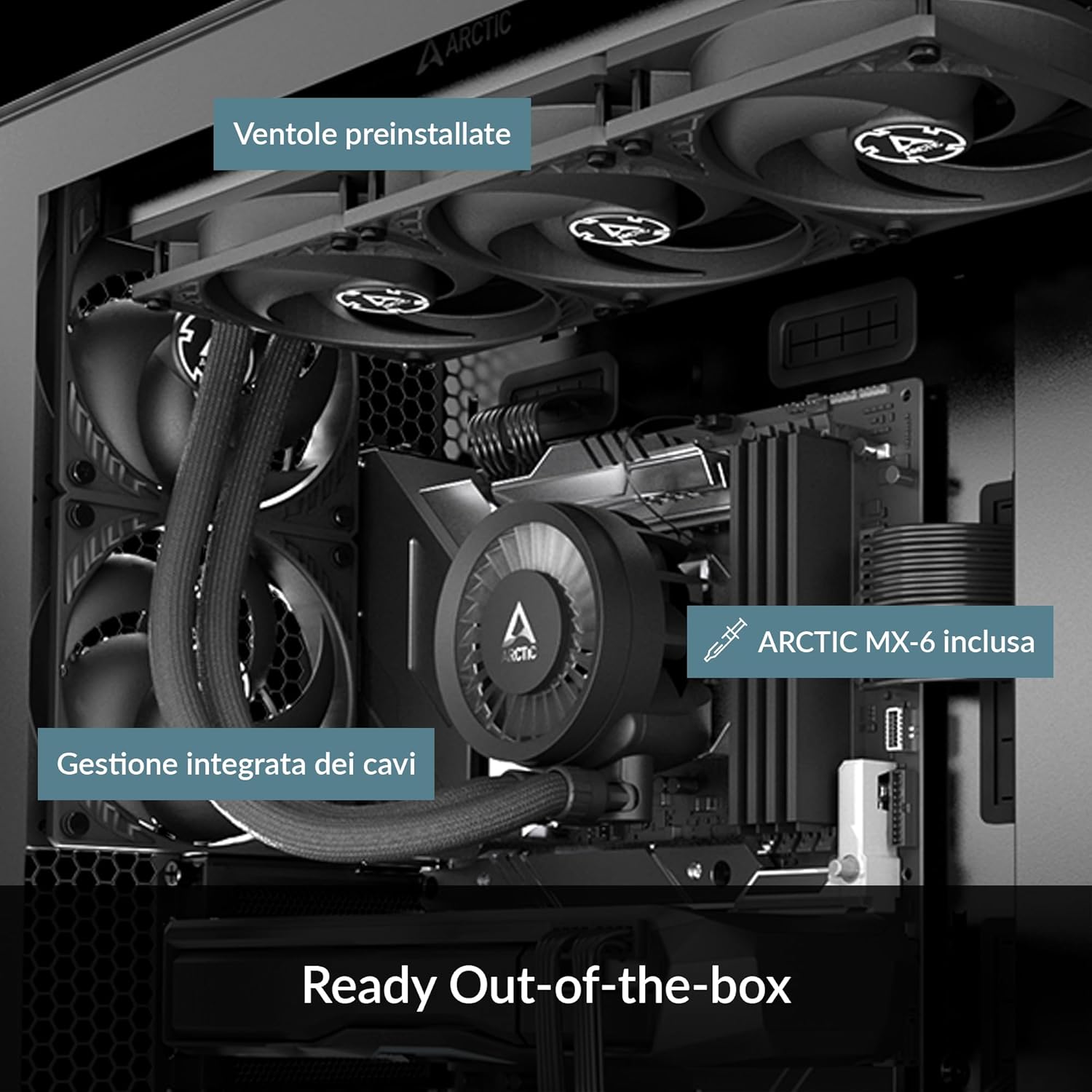 ARCTIC

Ventole preinstallate

ARCTIC

ARCTIC MX-6 inclusa

Gestione integrata dei cavi

Ready Out-of-the-box