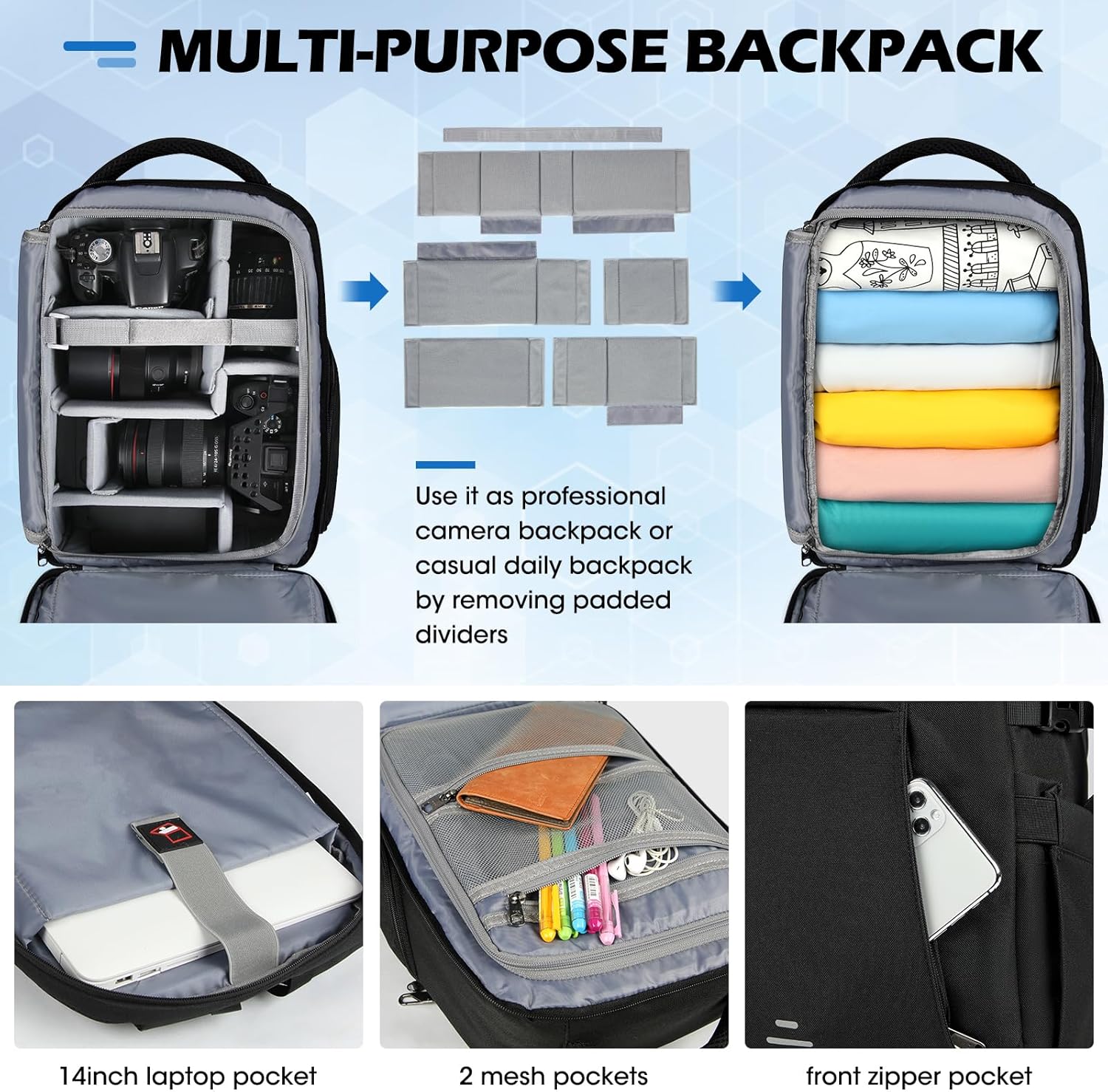 MULTI-PURPOSE BACKPACK

Use it as professional camera backpack or casual daily backpack by removing padded dividers

14inch laptop pocket

2 mesh pockets

front zipper pocket